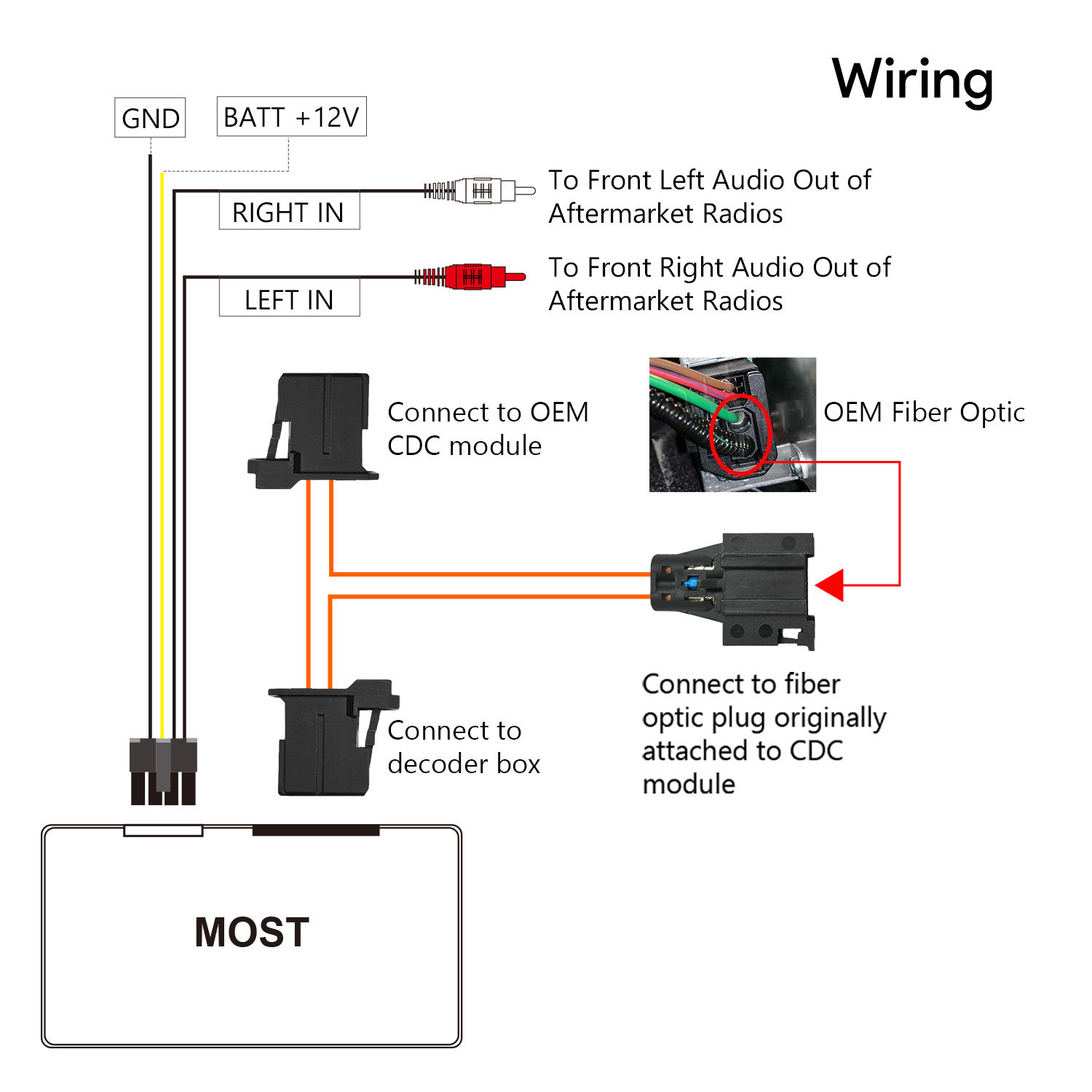 Wiring

GND

BATT +12V

RIGHT IN

To Front Left Audio Out of Aftermarket Radios

LEFT IN

To Front Right Audio Out of Aftermarket Radios

Connect to OEM CDC module

OEM Fiber Optic

Connect to decoder box

Connect to fiber optic plug originally attached to CDC module

MOST